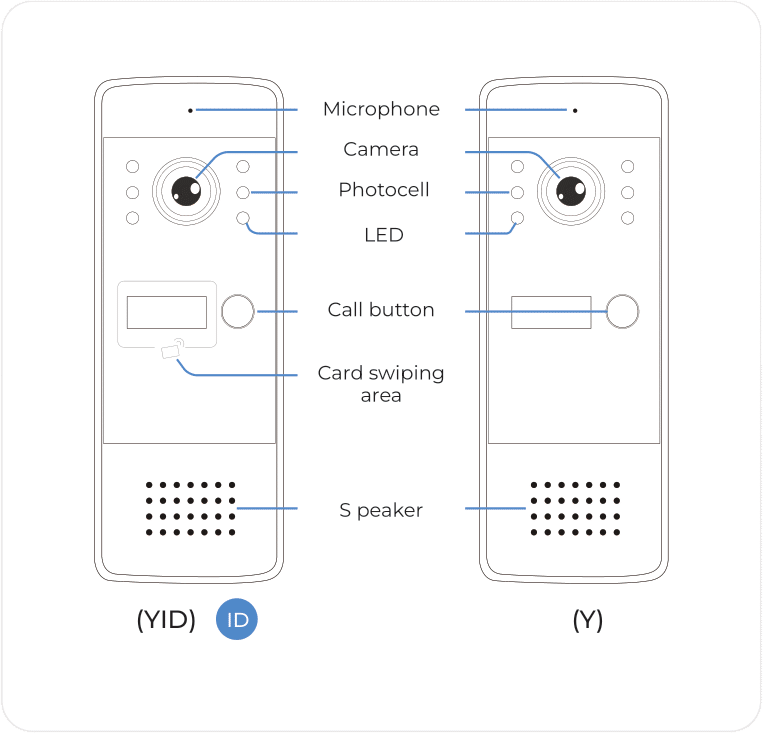 Microphone
Camera
Photocell
LED
Call button
Card swiping area
S peaker
(YID) ID
(Y)